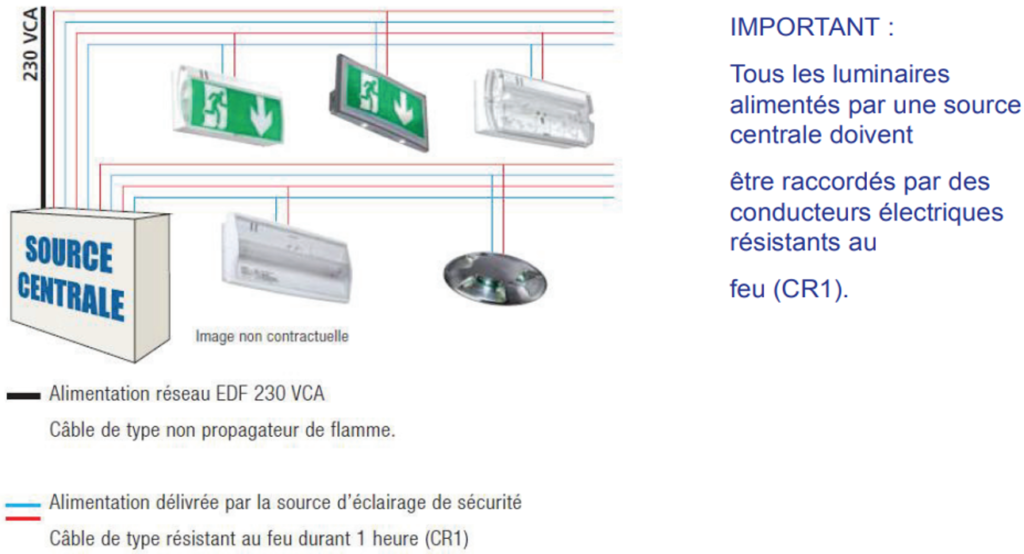 230 VCA

SOURCE CENTRALE

Image non contractuelle

Alimentation réseau EDF 230 VCA
Câble de type non propagateur de flamme.

Alimentation délivrée par la source d'éclairage de sécurité
Câble de type résistant au feu durant 1 heure (CR1)

IMPORTANT :

Tous les luminaires alimentés par une source centrale doivent

être raccordés par des conducteurs électriques résistants au

feu (CR1).